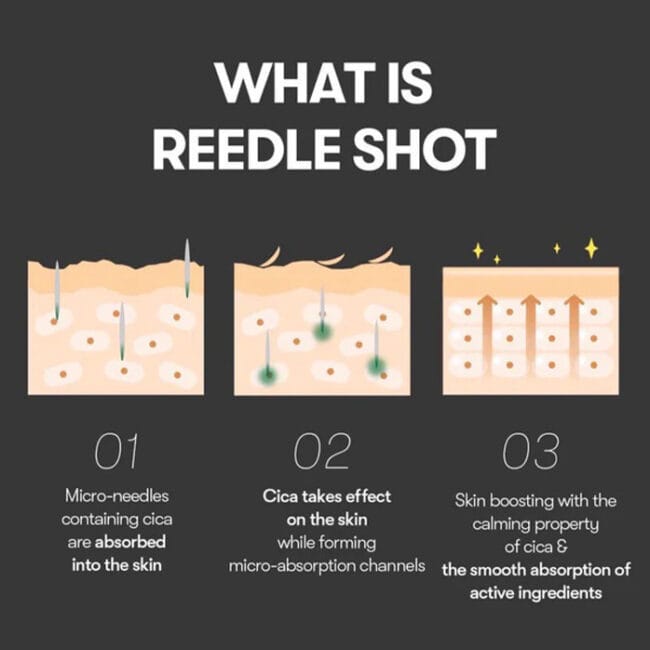 WHAT IS REEDLE SHOT

01

Micro-needles containing cica are absorbed into the skin

02

Cica takes effect on the skin while forming micro-absorption channels

03

Skin boosting with the calming property of cica & the smooth absorption of active ingredients