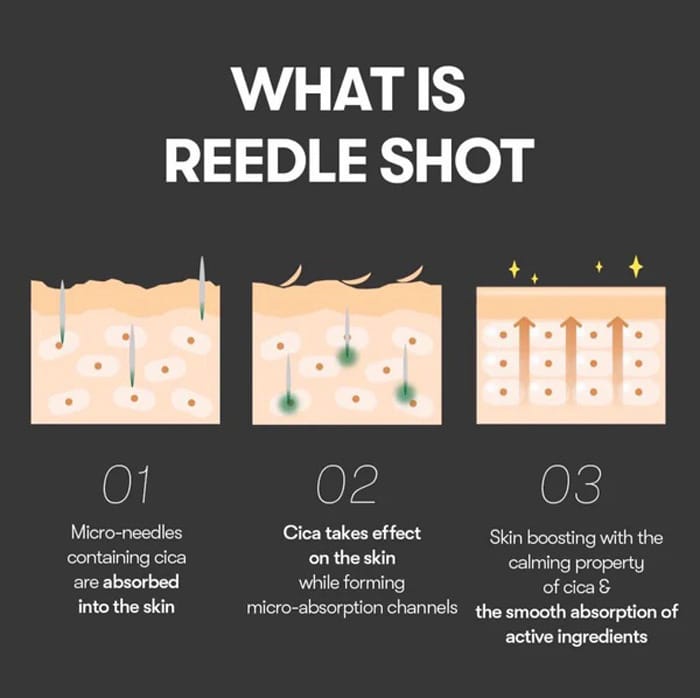 WHAT IS REEDLE SHOT

01

Micro-needles containing cica are absorbed into the skin

02

Cica takes effect on the skin while forming micro-absorption channels

03

Skin boosting with the calming property of cica & the smooth absorption of active ingredients